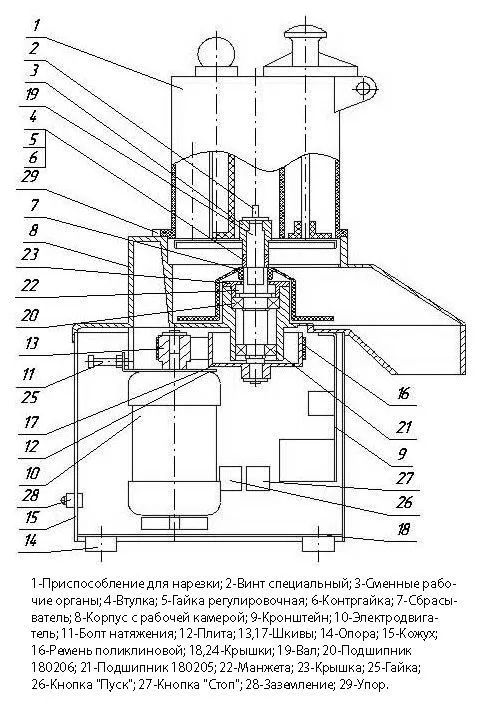 1
2
3
19
4
5
6
29
7
8
23
22
20
13
11
25
17
12
10
28
15
14
16
21
9
27
26
18

1-Приспособление для нарезки; 2-Винт специальный; 3-Сменные рабочие органы; 4-Втулка; 5-Гайка регулировочная; 6-Контргайка; 7-Сбрасыватель; 8-Корпус с рабочей камерой; 9-Кронштейн; 10-Электродвигатель; 11-Болт натяжения; 12-Плита; 13,17-Шкивы; 14-Опора; 15-Кожух; 16-Ремень поликлиновой; 18,24-Крышки; 19-Вал; 20-Подшипник 180206; 21-Подшипник 180205; 22-Манжета; 23-Крышка; 25-Гайка; 26-Кнопка "Пуск"; 27-Кнопка "Стоп"; 28-Заземление; 29-Упор.