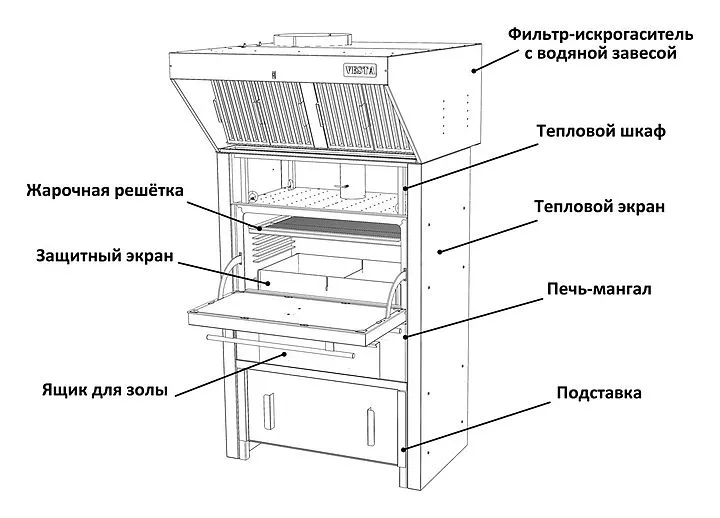 VESTA

Фильтр-искрогаситель с водяной завесой

Тепловой шкаф

Жарочная решётка

Тепловой экран

Защитный экран

Печь-мангал

Ящик для золы

Подставка